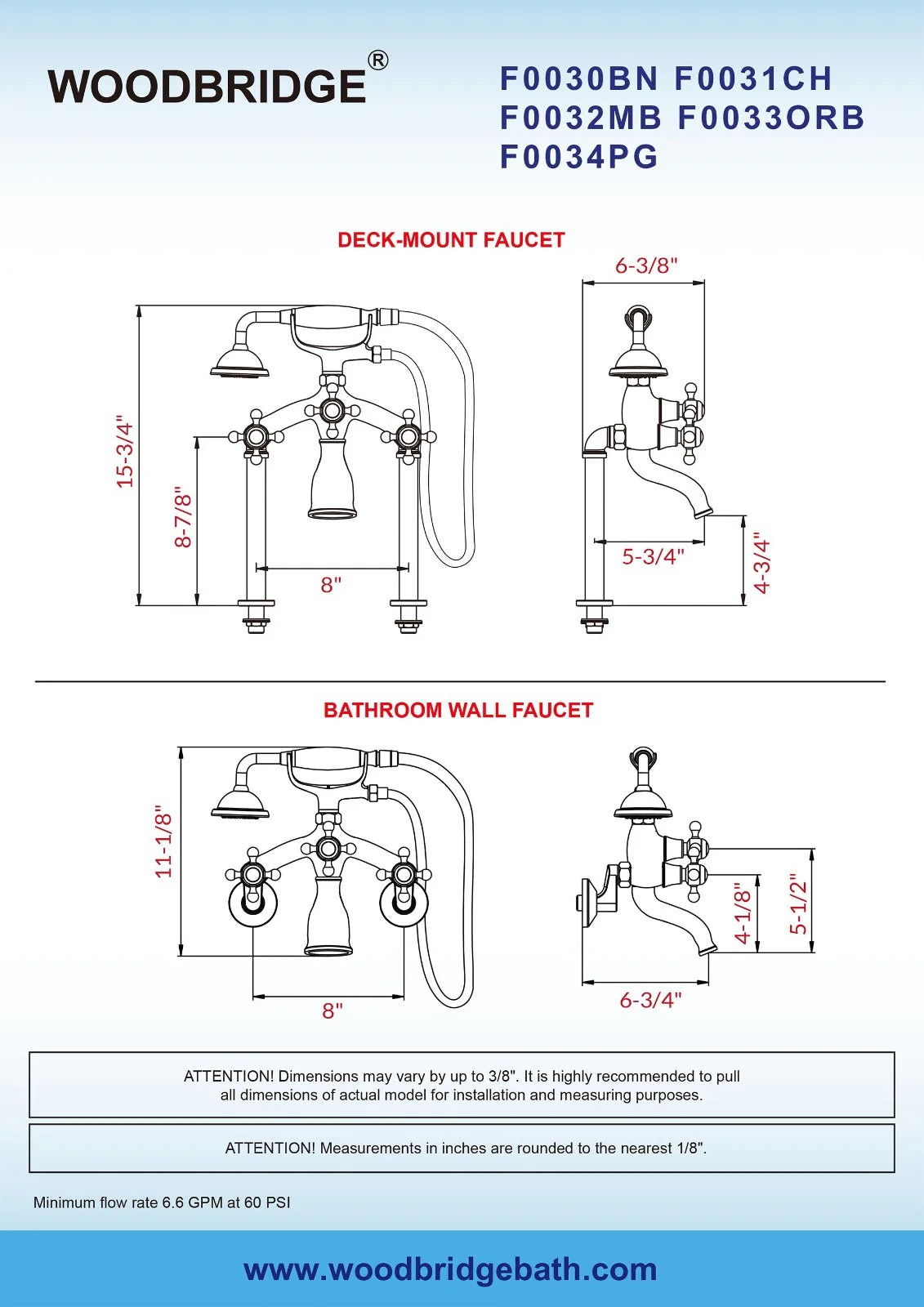 WOODBRIDGE®

F0030BN F0031CH
F0032MB F0033ORB
F0034PG

DECK-MOUNT FAUCET

15-3/4"

8-7/8"

8"

6-3/8"

5-3/4"

4-3/4"

BATHROOM WALL FAUCET

11-1/8"

8"

4-1/8"

5-1/2"

6-3/4"

ATTENTION! Dimensions may vary by up to 3/8". It is highly recommended to pull all dimensions of actual model for installation and measuring purposes.

ATTENTION! Measurements in inches are rounded to the nearest 1/8".

Minimum flow rate 6.6 GPM at 60 PSI

www.woodbridgebath.com