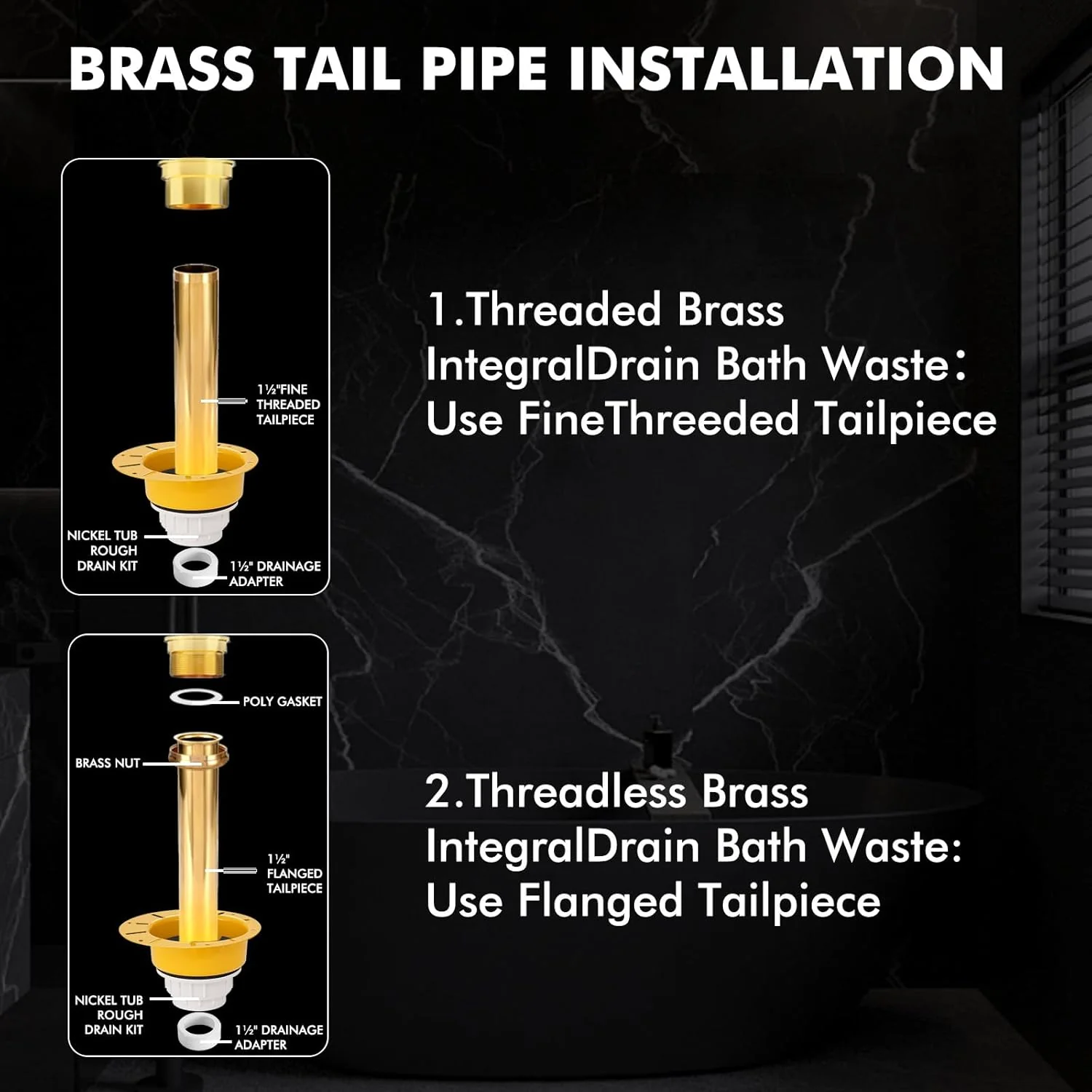 BRASS TAIL PIPE INSTALLATION

1½"FINE THREADED TAILPIECE

NICKEL TUB ROUGH DRAIN KIT

1½" DRAINAGE ADAPTER

1.Threaded Brass IntegralDrain Bath Waste: Use FineThreeded Tailpiece

POLY GASKET

BRASS NUT

1½" FLANGED TAILPIECE

NICKEL TUB ROUGH DRAIN KIT

1½" DRAINAGE ADAPTER

2.Threadless Brass IntegralDrain Bath Waste: Use Flanged Tailpiece