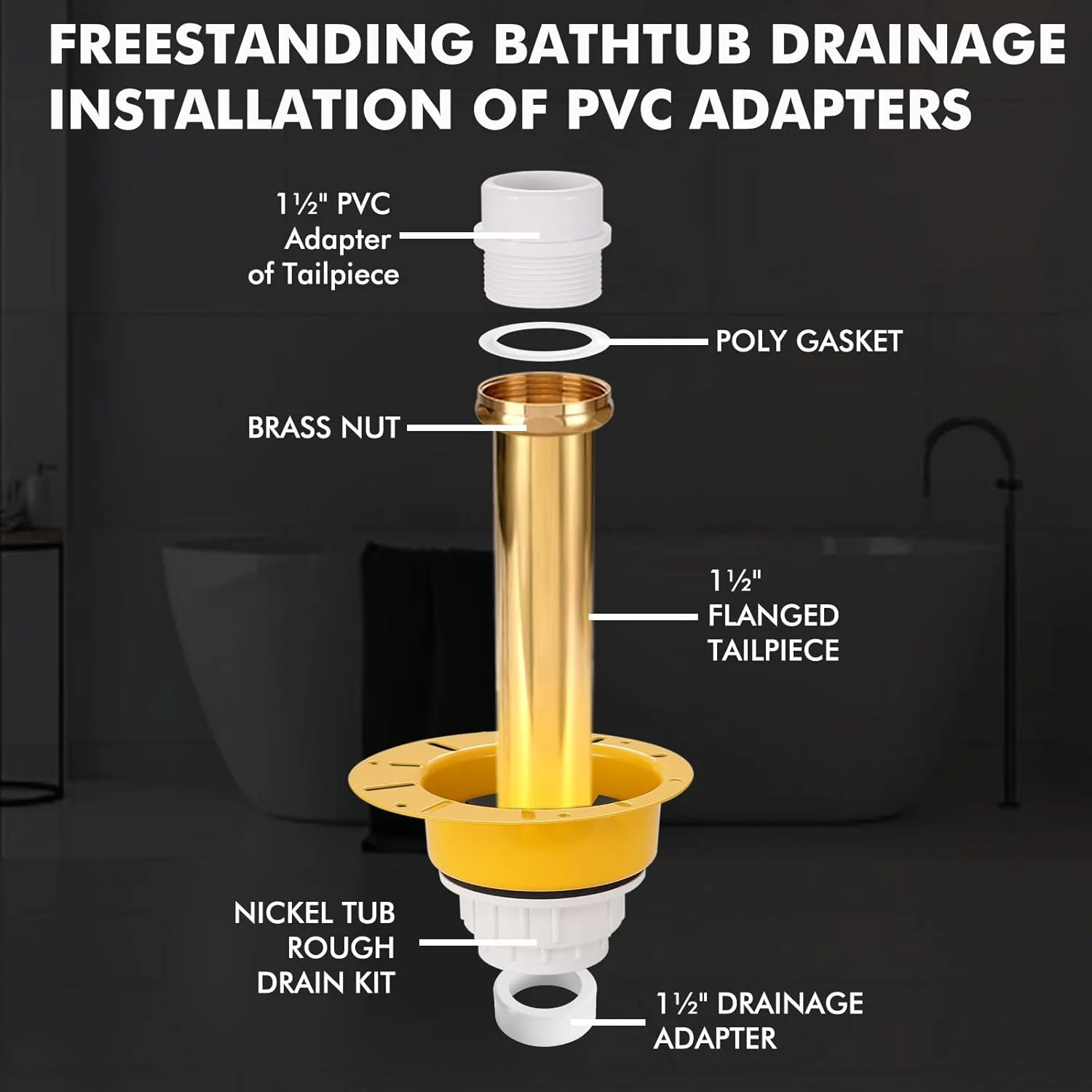 FREESTANDING BATHTUB DRAINAGE INSTALLATION OF PVC ADAPTERS

1½" PVC Adapter of Tailpiece

POLY GASKET

BRASS NUT

1½" FLANGED TAILPIECE

NICKEL TUB ROUGH DRAIN KIT

1½" DRAINAGE ADAPTER